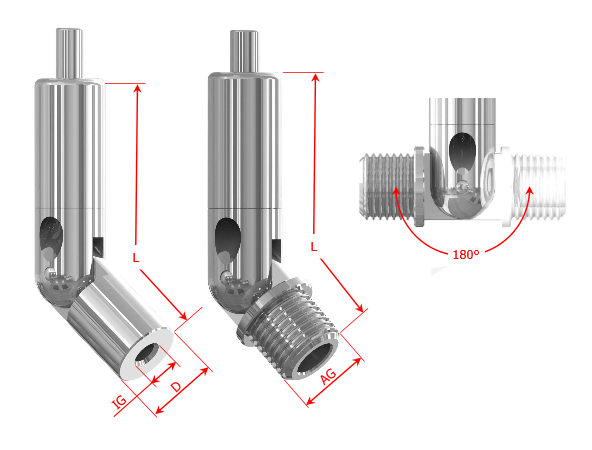 L
IG
D
L
AG
180°